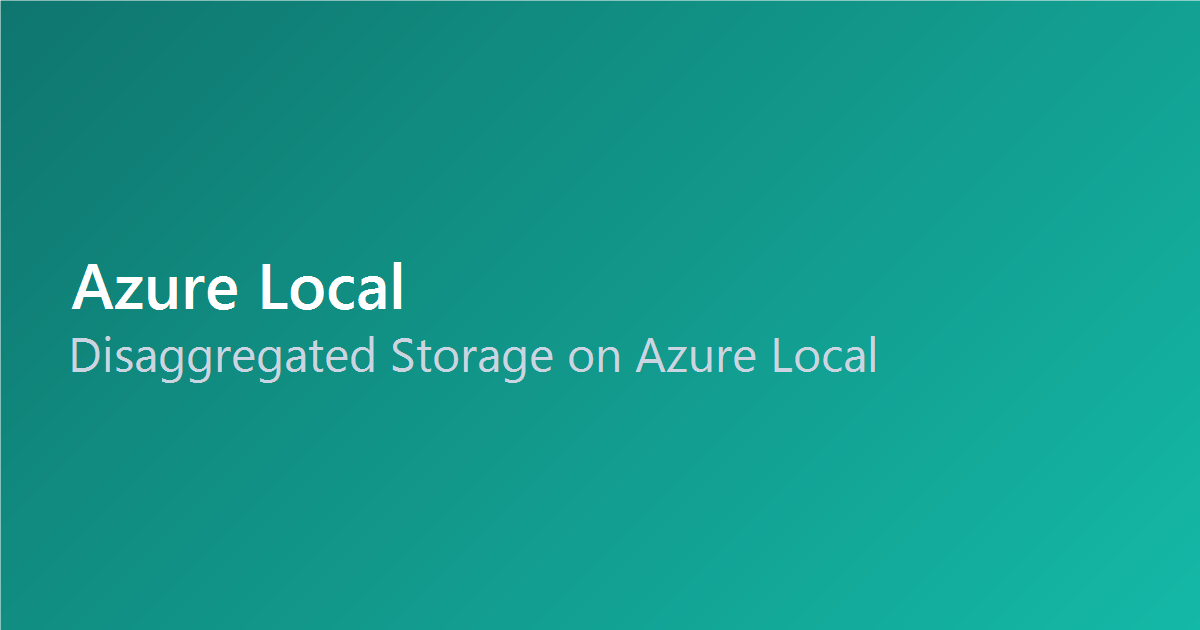 Azure Local
Disaggregated Storage on Azure Local